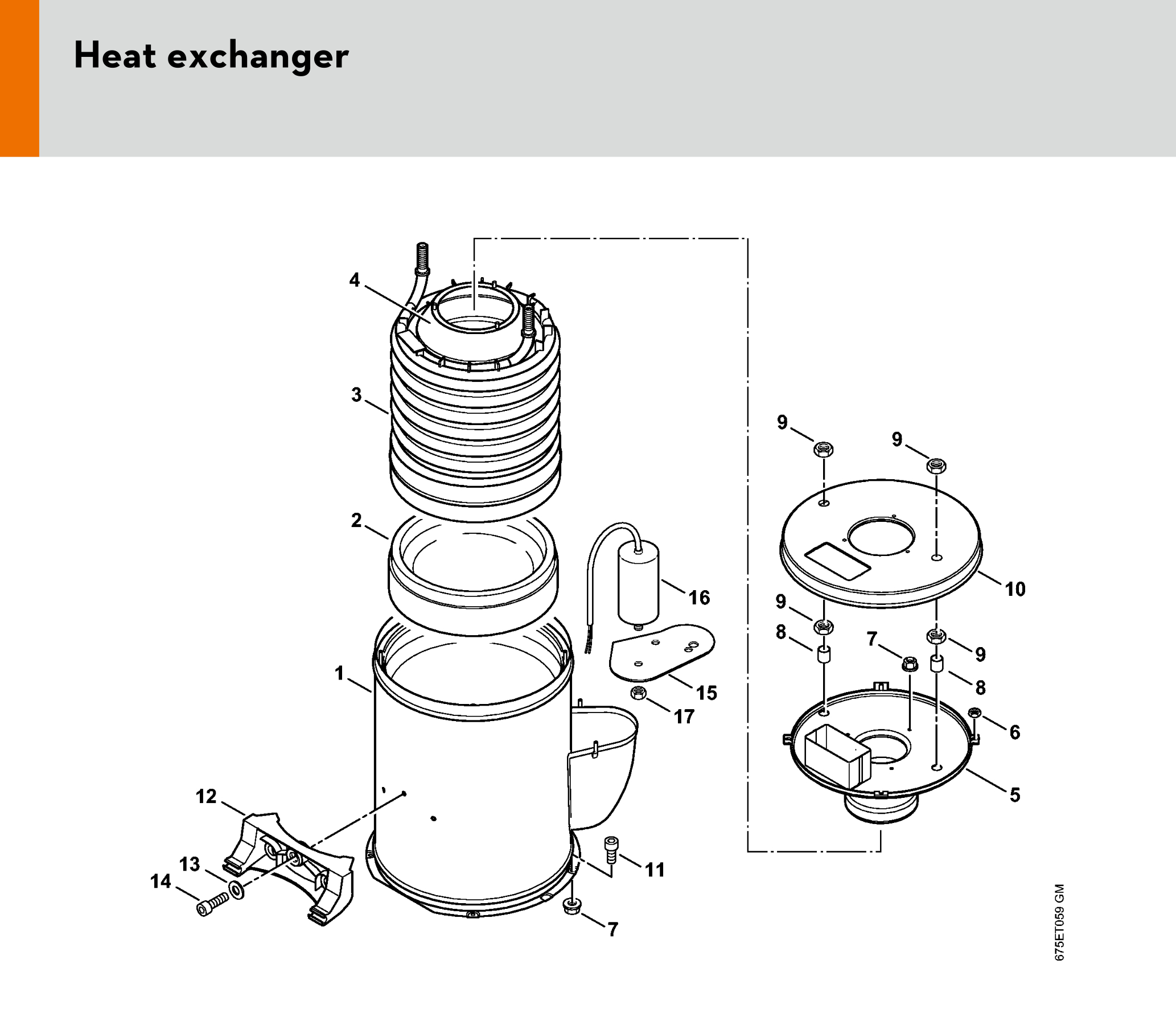 Heat exchanger

4
3
2
1
12
13
14
16
15
17
11
7
9
9
10
9
8
7
9
8
6
5

675ET059 GM